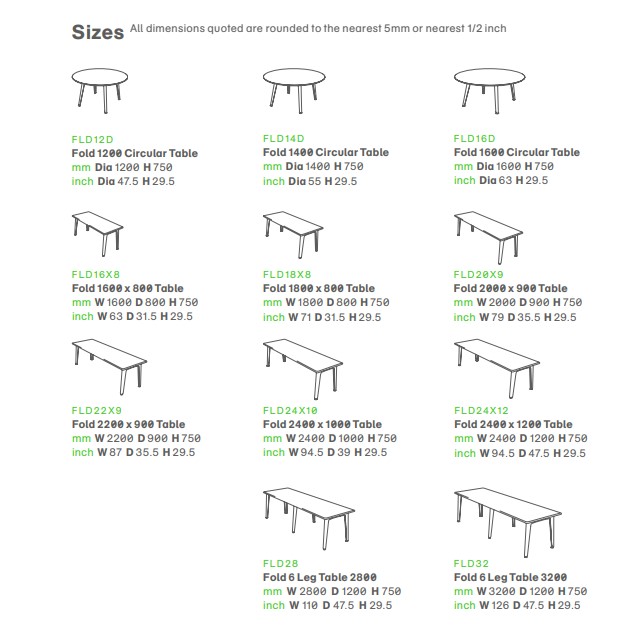 Sizes All dimensions quoted are rounded to the nearest 5mm or nearest 1/2 inch

FLD12D
Fold 1200 Circular Table
mm Dia 1200 H 750
inch Dia 47.5 H 29.5

FLD14D
Fold 1400 Circular Table
mm Dia 1400 H 750
inch Dia 55 H 29.5

FLD16D
Fold 1600 Circular Table
mm Dia 1600 H 750
inch Dia 63 H 29.5

FLD16X8
Fold 1600 x 800 Table
mm W 1600 D 800 H 750
inch W 63 D 31.5 H 29.5

FLD18X8
Fold 1800 x 800 Table
mm W 1800 D 800 H 750
inch W 71 D 31.5 H 29.5

FLD20X9
Fold 2000 x 900 Table
mm W 2000 D 900 H 750
inch W 79 D 35.5 H 29.5

FLD22X9
Fold 2200 x 900 Table
mm W 2200 D 900 H 750
inch W 87 D 35.5 H 29.5

FLD24X10
Fold 2400 x 1000 Table
mm W 2400 D 1000 H 750
inch W 94.5 D 39 H 29.5

FLD24X12
Fold 2400 x 1200 Table
mm W 2400 D 1200 H 750
inch W 94.5 D 47.5 H 29.5

FLD28
Fold 6 Leg Table 2800
mm W 2800 D 1200 H 750
inch W 110 D 47.5 H 29.5

FLD32
Fold 6 Leg Table 3200
mm W 3200 D 1200 H 750
inch W 126 D 47.5 H 29.5